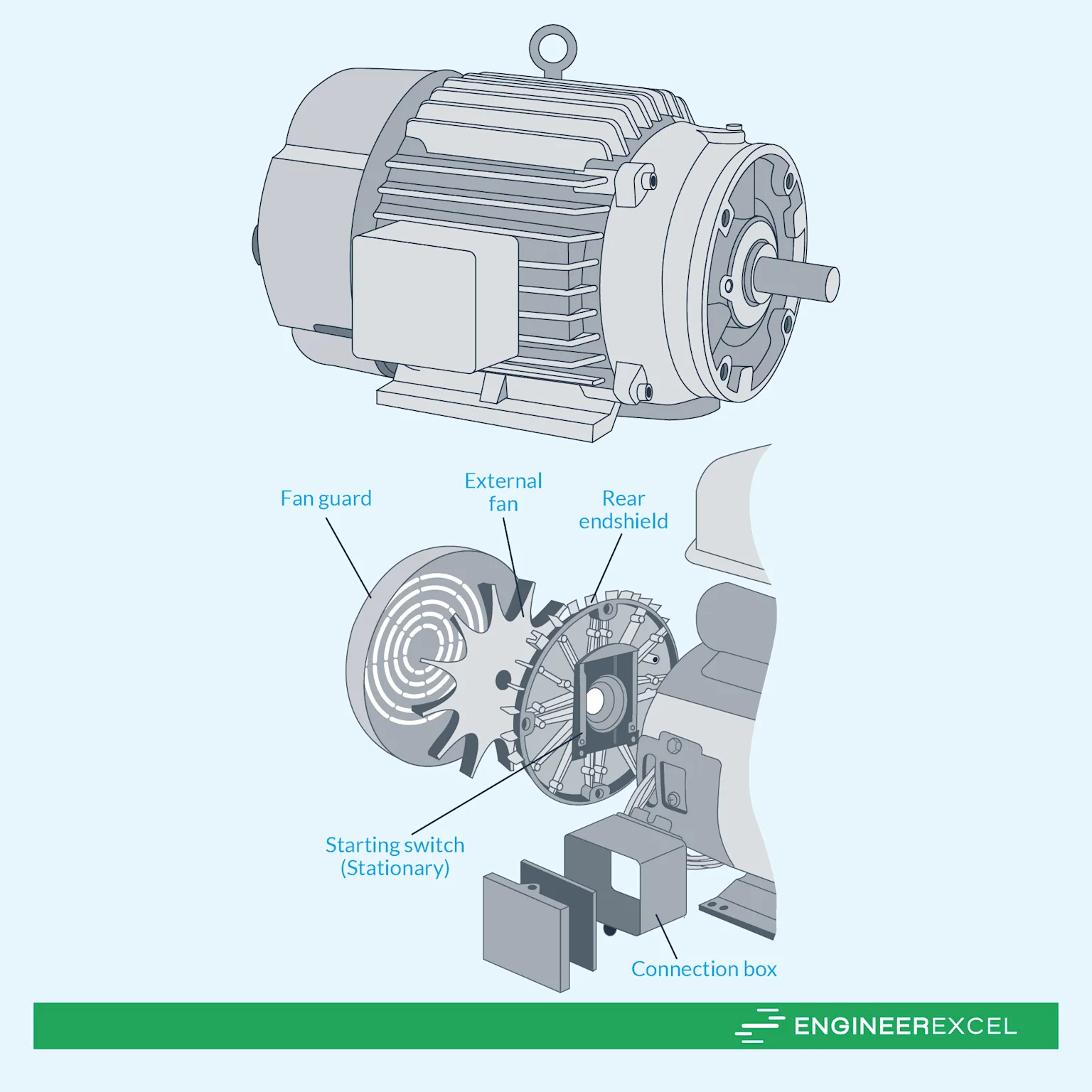 Fan guard

External fan

Rear endshield

Starting switch (Stationary)

Connection box

ENGINEEREXCEL