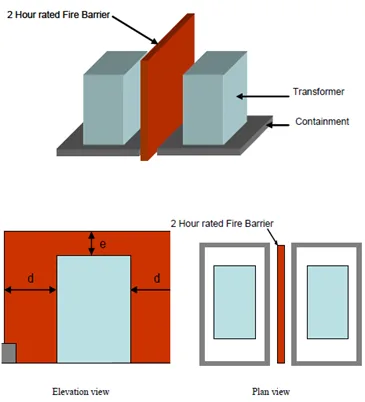 2 Hour rated Fire Barrier

Transformer

Containment

2 Hour rated Fire Barrier

e

d

d

Elevation view

Plan view