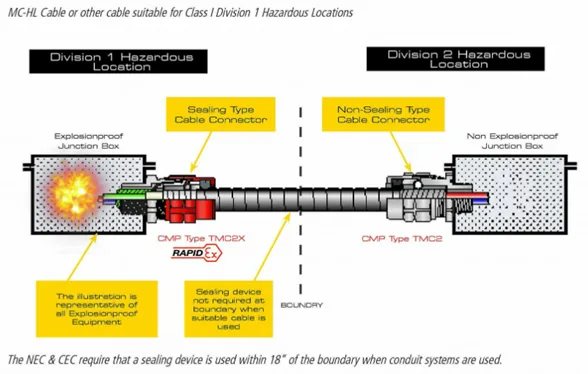 MC-HL Cable or other cable suitable for Class I Division 1 Hazardous Locations

Division 1 Hazardous Location

Division 2 Hazardous Location

Sealing Type Cable Connector

Non-Sealing Type Cable Connector

Explosionproof Junction Box

Non Explosionproof Junction Box

CMP Type TMC2X

RAPID Ex

CMP Type TMC2

The illustration is representative of all Explosionproof Equipment

Sealing device not required at boundary when suitable cable is used

BOUNDRY

The NEC & CEC require that a sealing device is used within 18" of the boundary when conduit systems are used.